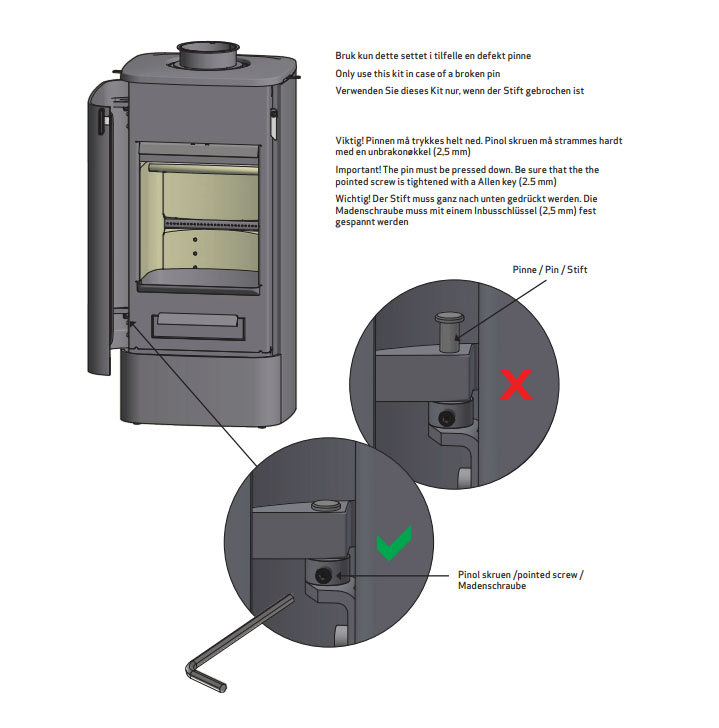 Bruk kun dette settet i tilfelle en defekt pinne

Only use this kit in case of a broken pin

Verwenden Sie dieses Kit nur, wenn der Stift gebrochen ist

Viktig! Pinnen må trykkes helt ned. Pinol skruen må strammes hardt med en unbrakonøkkel (2,5 mm)

Important! The pin must be pressed down. Be sure that the the pointed screw is tightened with a Allen key (2.5 mm)

Wichtig! Der Stift muss ganz nach unten gedrückt werden. Die Madenschraube muss mit einem Inbusschlüssel (2,5 mm) fest gespannt werden

Pinne / Pin / Stift

Pinol skruen /pointed screw / Madenschraube