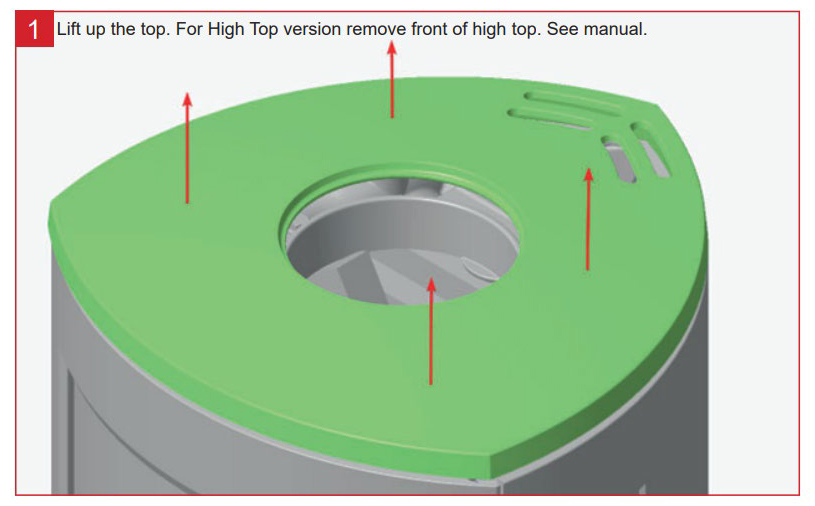 1 Lift up the top. For High Top version remove front of high top. See manual.